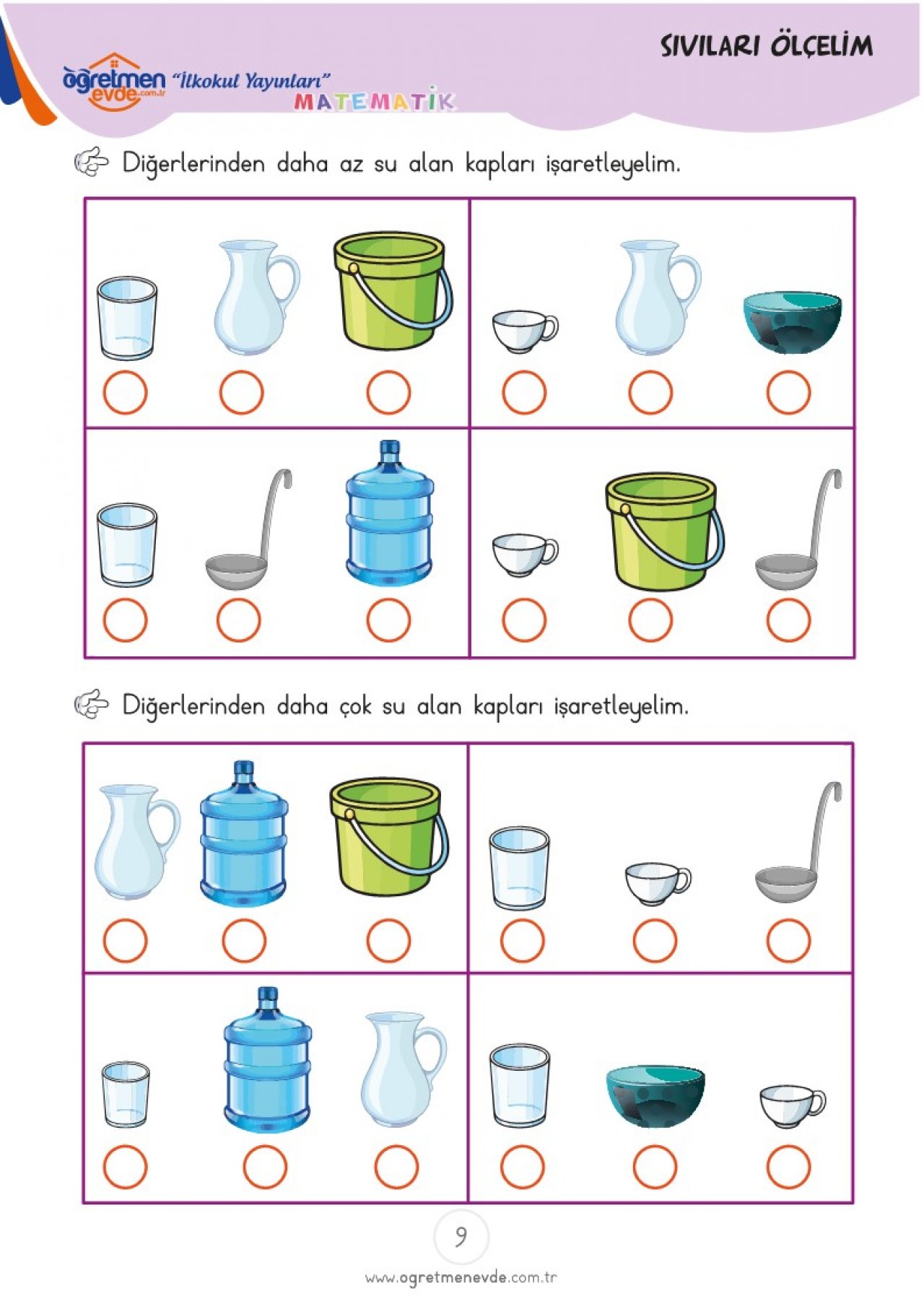 SIVILARI ÖLÇELİM

öğretmen evde.com.tr "İlkokul Yayınları"
MATEMATİK

Diğerlerinden daha az su alan kapları işaretleyelim.

Diğerlerinden daha çok su alan kapları işaretleyelim.

9

www.ogretmenevde.com.tr